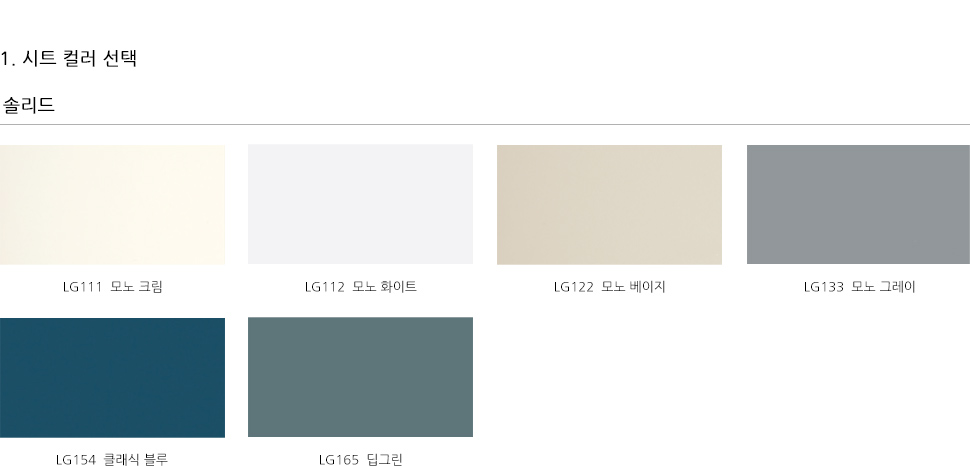 1. 시트 컬러 선택

솔리드

LG111 모노 크림

LG112 모노 화이트

LG122 모노 베이지

LG133 모노 그레이

LG154 클래식 블루

LG165 딥그린